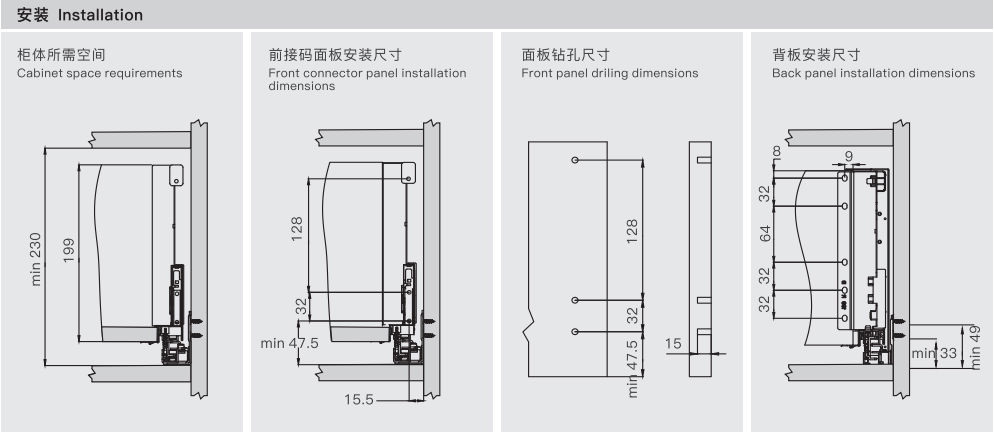 安装 Installation

柜体所需空间
Cabinet space requirements

min 230
199

前接码面板安装尺寸
Front connector panel installation dimensions

128
32
min 47.5
15.5

面板钻孔尺寸
Front panel driling dimensions

128
32
min 47.5
15

背板安装尺寸
Back panel installation dimensions

8
9
32
64
32
32
min 33
min 49